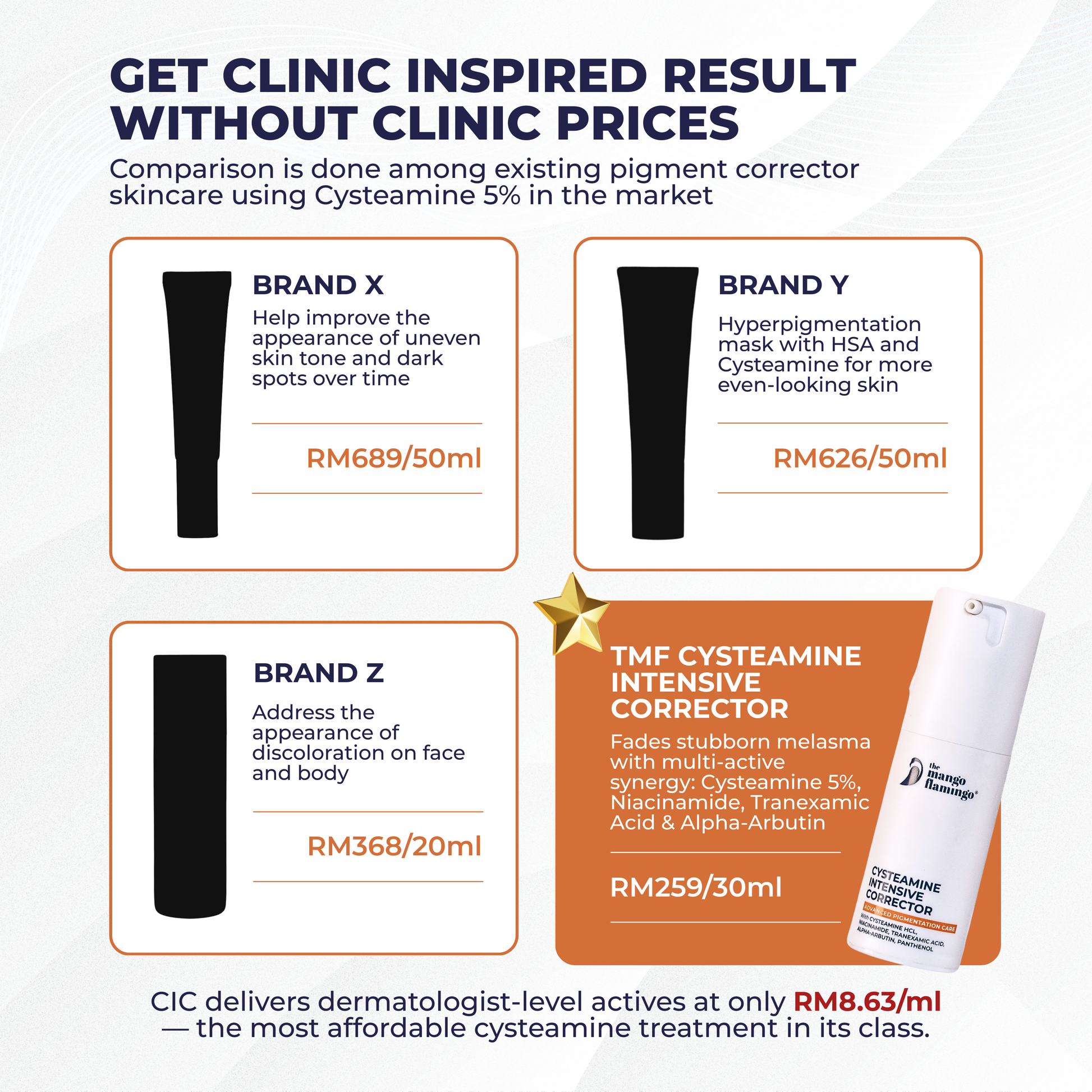 GET CLINIC INSPIRED RESULT WITHOUT CLINIC PRICES

Comparison is done among existing pigment corrector skincare using Cysteamine 5% in the market

BRAND X

Help improve the appearance of uneven skin tone and dark spots over time

RM689/50ml

BRAND Y

Hyperpigmentation mask with HSA and Cysteamine for more even-looking skin

RM626/50ml

BRAND Z

Address the appearance of discoloration on face and body

RM368/20ml

TMF CYSTEAMINE INTENSIVE CORRECTOR

Fades stubborn melasma with multi-active synergy: Cysteamine 5%, Niacinamide, Tranexamic Acid & Alpha-Arbutin

RM259/30ml

the mango flamingo®

CYSTEAMINE INTENSIVE CORRECTOR

ADVANCED PIGMENTATION CARE

With CYSTEAMINE HCL, NIACINAMIDE, TRANEXAMIC ACID, ALPHA-ARBUTIN, PANTHENOL

CIC delivers dermatologist-level actives at only RM8.63/ml — the most affordable cysteamine treatment in its class.